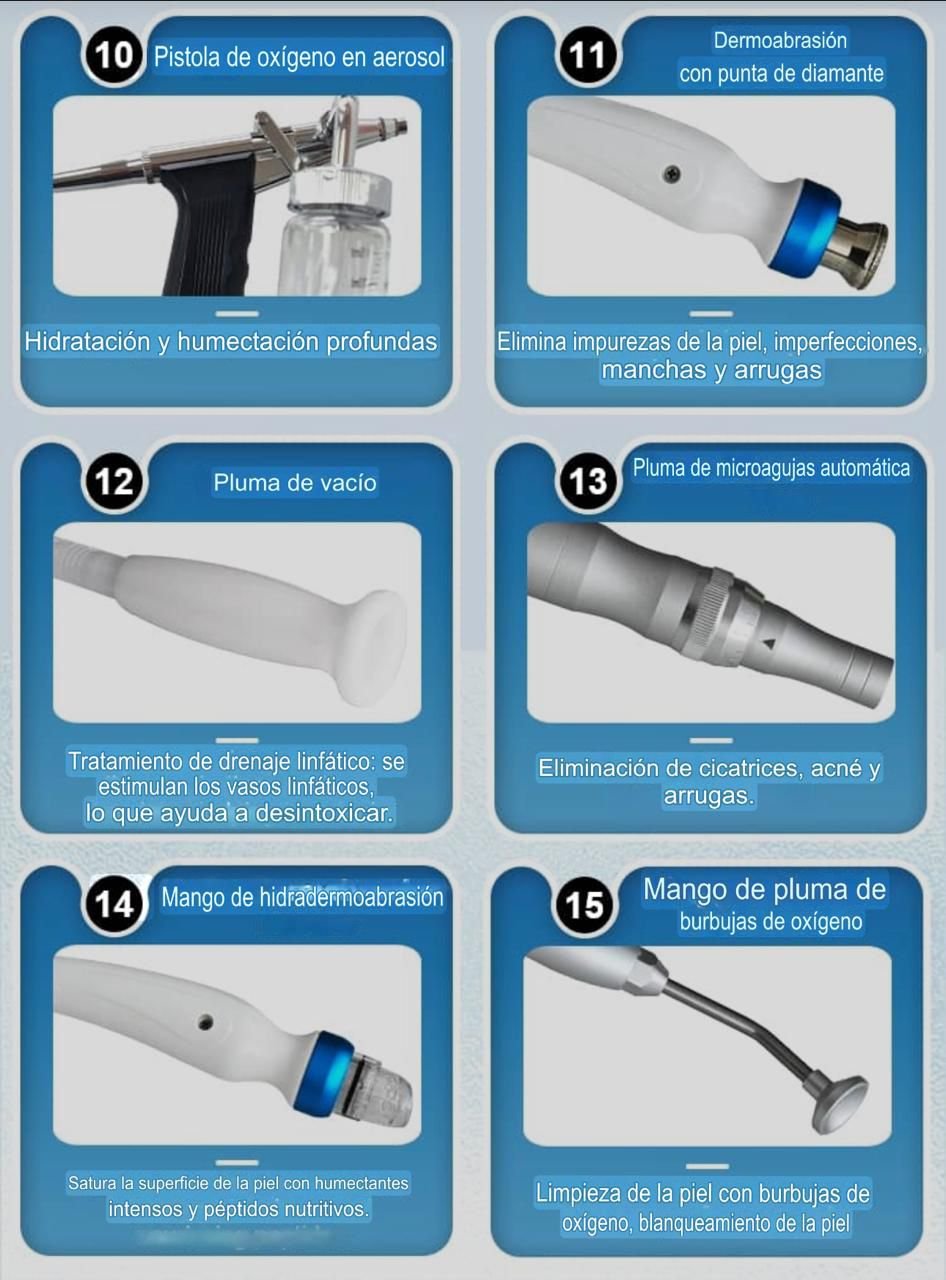 10 Pistola de oxígeno en aerosol

Hidratación y humectación profundas

11 Dermoabrasión con punta de diamante

Elimina impurezas de la piel, imperfecciones, manchas y arrugas

12 Pluma de vacío

Tratamiento de drenaje linfático: se estimulan los vasos linfáticos, lo que ayuda a desintoxicar.

13 Pluma de microagujas automática

Eliminación de cicatrices, acné y arrugas.

14 Mango de hidradermoabrasión

Satura la superficie de la piel con humectantes intensos y péptidos nutritivos.

15 Mango de pluma de burbujas de oxígeno

Limpieza de la piel con burbujas de oxígeno, blanqueamiento de la piel